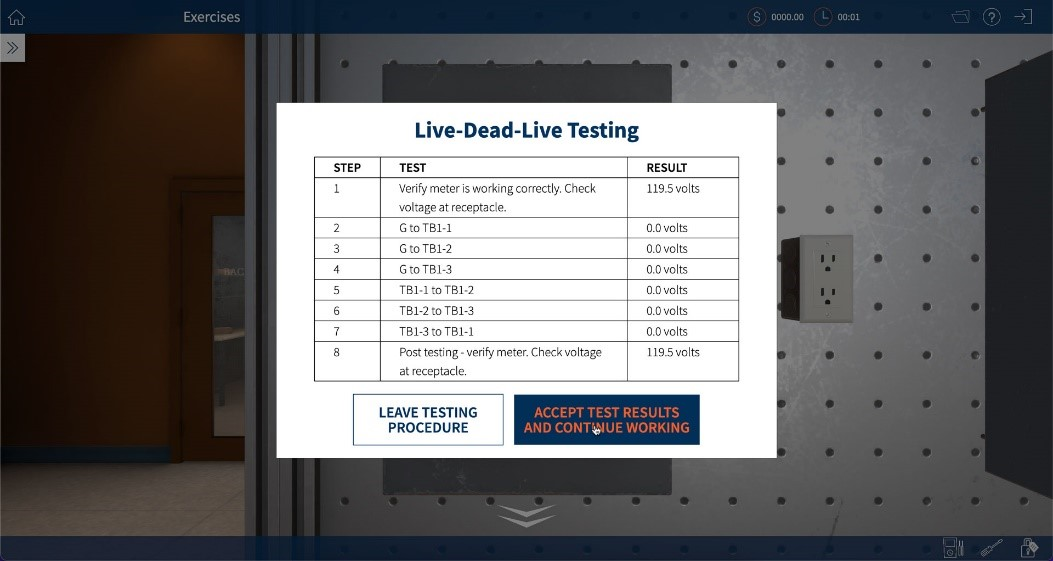 Exercises

$ 0000.00 00:01

Live-Dead-Live Testing

| STEP | TEST | RESULT |
|---|---|---|
| 1 | Verify meter is working correctly. Check voltage at receptacle. | 119.5 volts |
| 2 | G to TB1-1 | 0.0 volts |
| 3 | G to TB1-2 | 0.0 volts |
| 4 | G to TB1-3 | 0.0 volts |
| 5 | TB1-1 to TB1-2 | 0.0 volts |
| 6 | TB1-2 to TB1-3 | 0.0 volts |
| 7 | TB1-3 to TB1-1 | 0.0 volts |
| 8 | Post testing - verify meter. Check voltage at receptacle. | 119.5 volts |

LEAVE TESTING PROCEDURE

ACCEPT TEST RESULTS AND CONTINUE WORKING